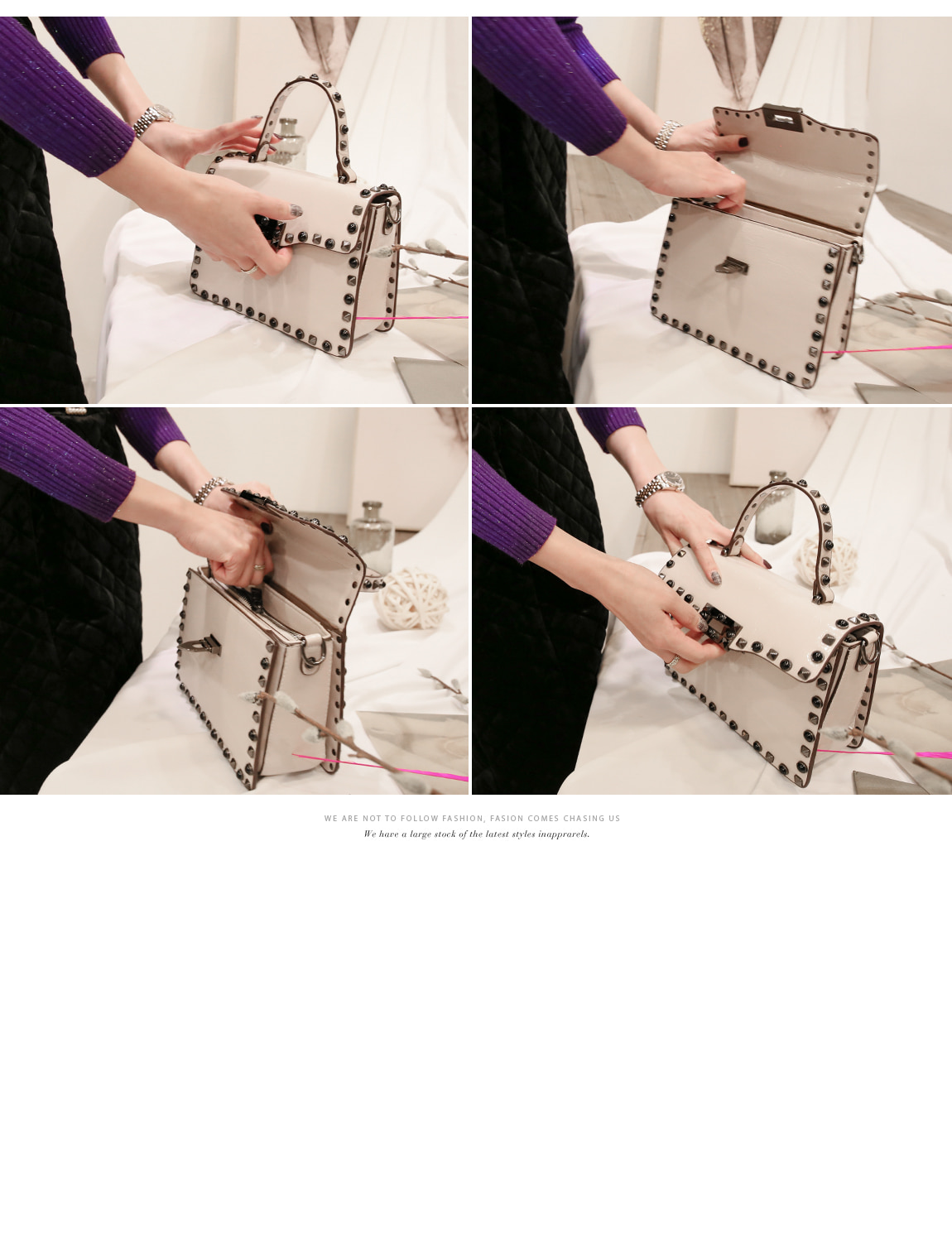 WE ARE NOT TO FOLLOW FASHION, FASION COMES CHASING US
We have a large stock of the latest styles inapprarels.